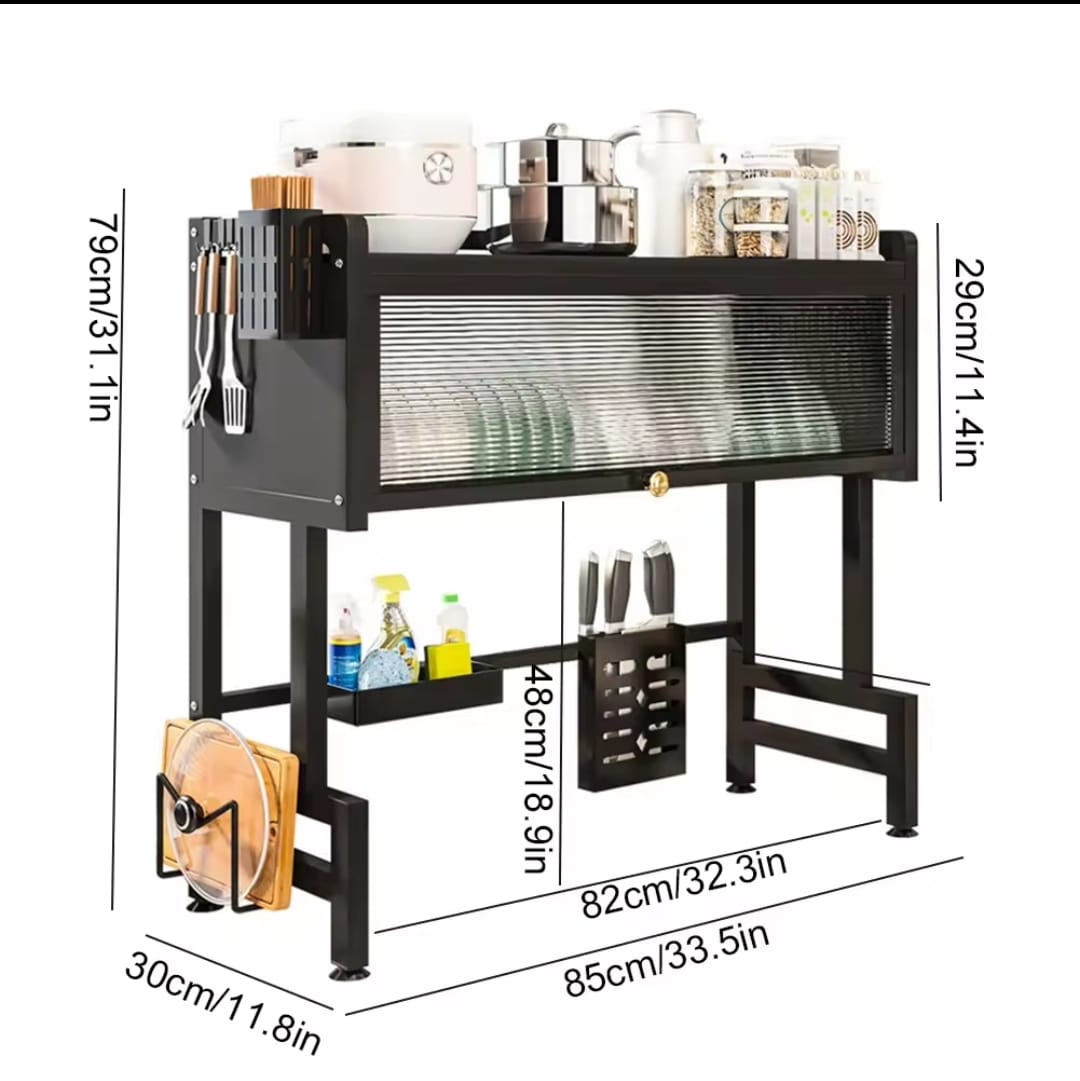 79cm/31.1in

29cm/11.4in

48cm/18.9in

82cm/32.3in

85cm/33.5in

30cm/11.8in