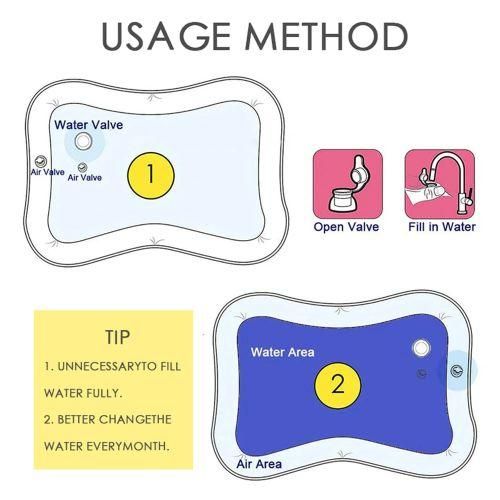 USAGE METHOD

Water Valve

Air Valve

Air Valve

1

Open Valve

Fill in Water

TIP

1. UNNECESSARYTO FILL WATER FULLY.

2. BETTER CHANGETHE WATER EVERYMONTH.

Water Area

2

Air Area