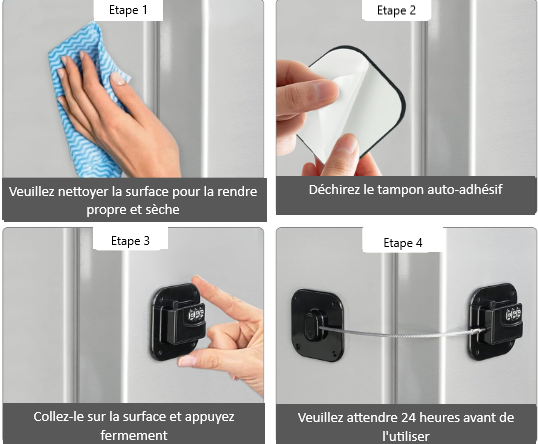 Etape 1

Veuillez nettoyer la surface pour la rendre propre et sèche

Etape 2

Déchirez le tampon auto-adhésif

Etape 3

Collez-le sur la surface et appuyez fermement

Etape 4

Veuillez attendre 24 heures avant de l'utiliser