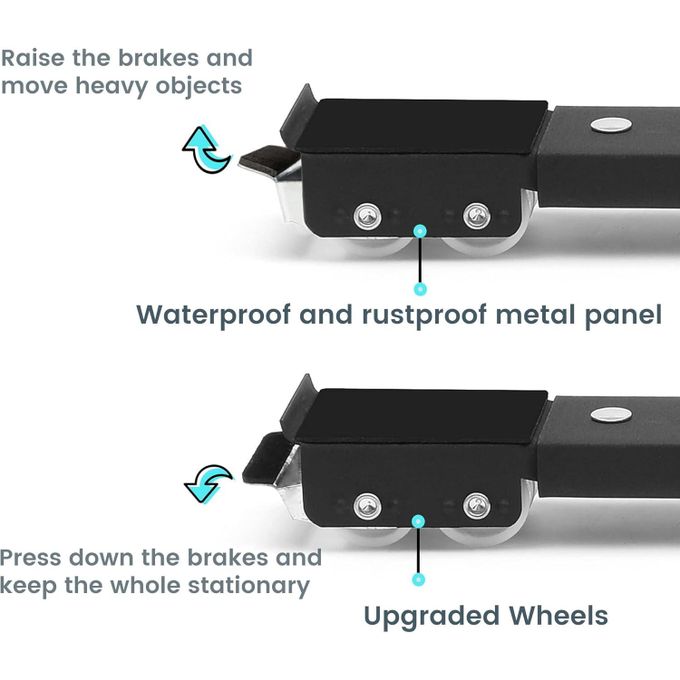 Raise the brakes and move heavy objects

Waterproof and rustproof metal panel

Press down the brakes and keep the whole stationary

Upgraded Wheels