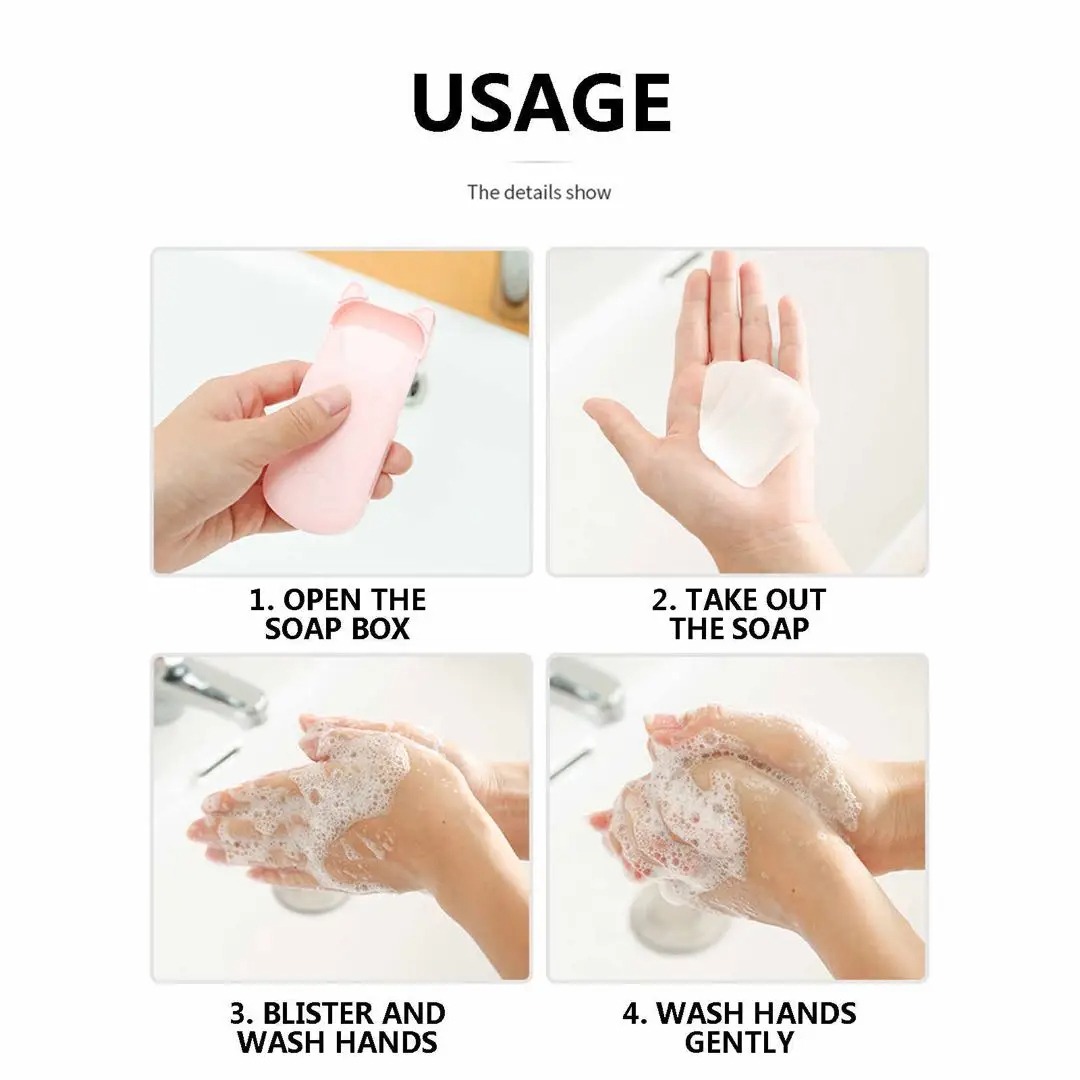 USAGE

The details show

1. OPEN THE SOAP BOX

2. TAKE OUT THE SOAP

3. BLISTER AND WASH HANDS

4. WASH HANDS GENTLY