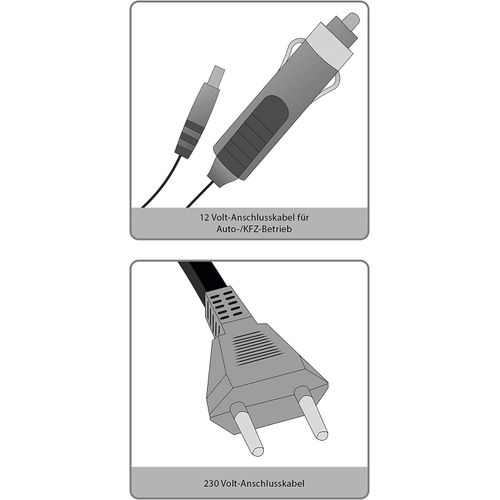 12 Volt-Anschlusskabel für Auto-/KFZ-Betrieb

230 Volt-Anschlusskabel