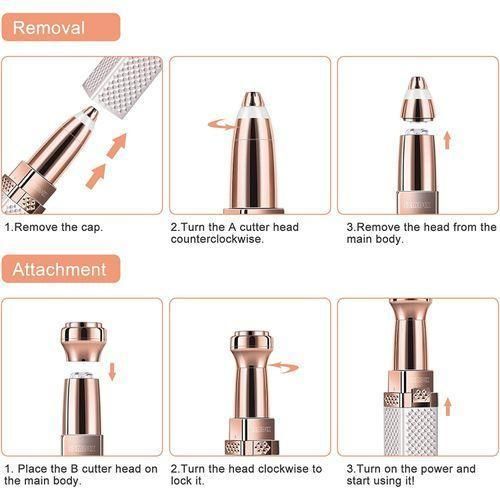 Removal

1.Remove the cap.

2.Turn the A cutter head counterclockwise.

3.Remove the head from the main body.

Attachment

1. Place the B cutter head on the main body.

2.Turn the head clockwise to lock it.

3.Turn on the power and start using it!