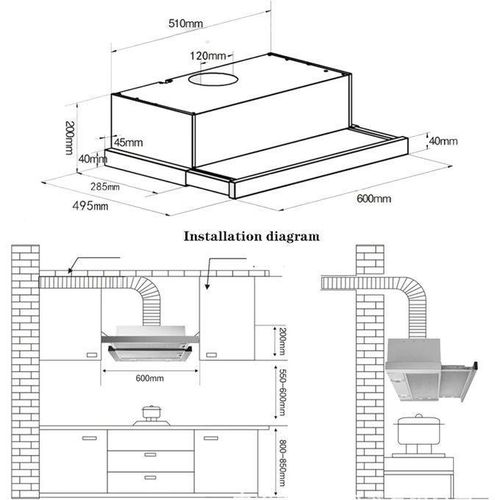 510mm

120mm

200mm

45mm

40mm

40mm

285mm

495mm

600mm

Installation diagram

200mm

600mm

550~600mm

800~850mm